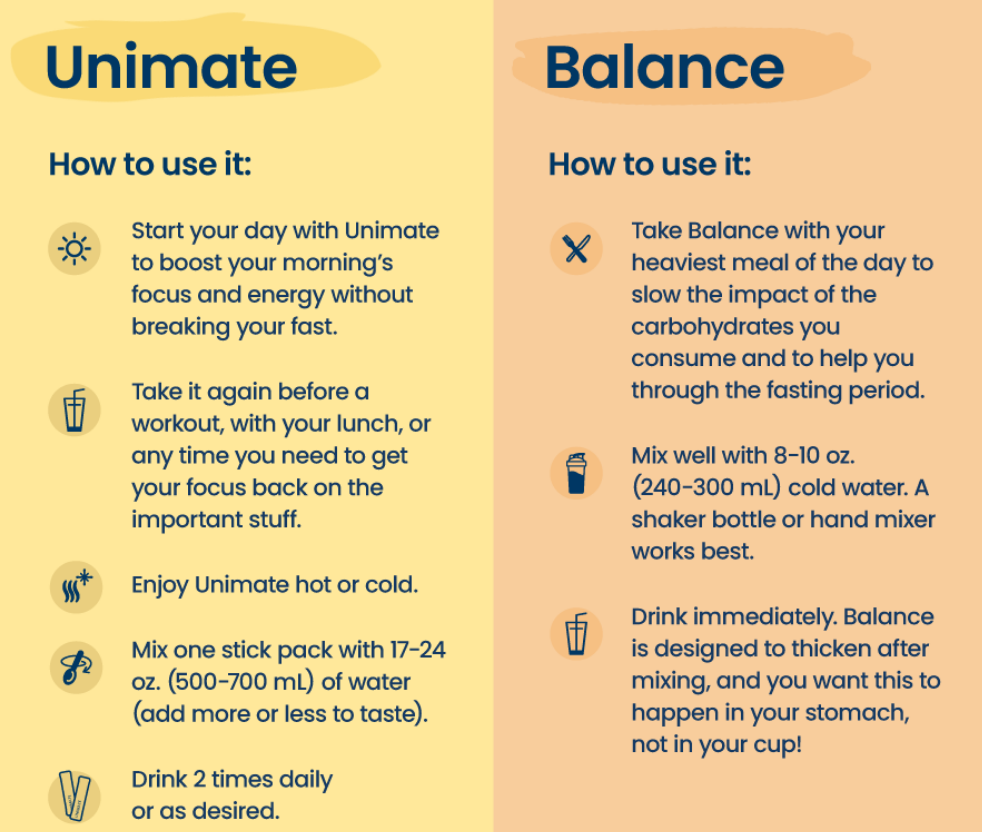 Unimate

How to use it:

Start your day with Unimate to boost your morning's focus and energy without breaking your fast.

Take it again before a workout, with your lunch, or any time you need to get your focus back on the important stuff.

Enjoy Unimate hot or cold.

Mix one stick pack with 17-24 oz. (500-700 mL) of water (add more or less to taste).

Drink 2 times daily or as desired.

Balance

How to use it:

Take Balance with your heaviest meal of the day to slow the impact of the carbohydrates you consume and to help you through the fasting period.

Mix well with 8-10 oz. (240-300 mL) cold water. A shaker bottle or hand mixer works best.

Drink immediately. Balance is designed to thicken after mixing, and you want this to happen in your stomach, not in your cup!